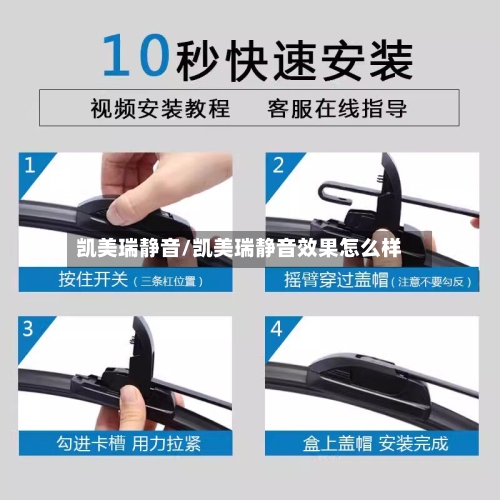 10秒快速安装

视频安装教程　客服在线指导

1

按住开关（三条杠位置）

2

摇臂穿过盖帽（注意不要勾反）

凯美瑞静音/凯美瑞静音效果怎么样

3

勾进卡槽 用力拉紧

4

盒上盖帽 安装完成